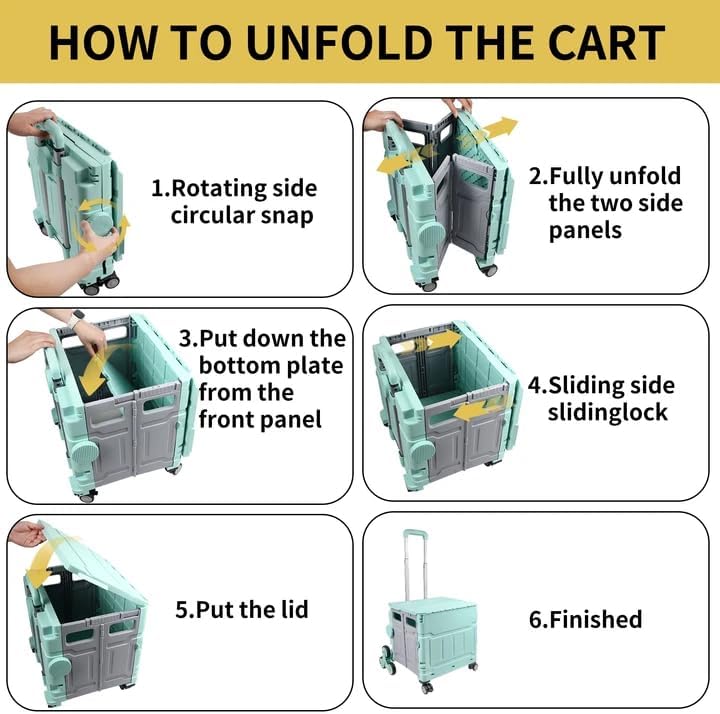 HOW TO UNFOLD THE CART

1.Rotating side circular snap

2.Fully unfold the two side panels

3.Put down the bottom plate from the front panel

4.Sliding side slidinglock

5.Put the lid

6.Finished