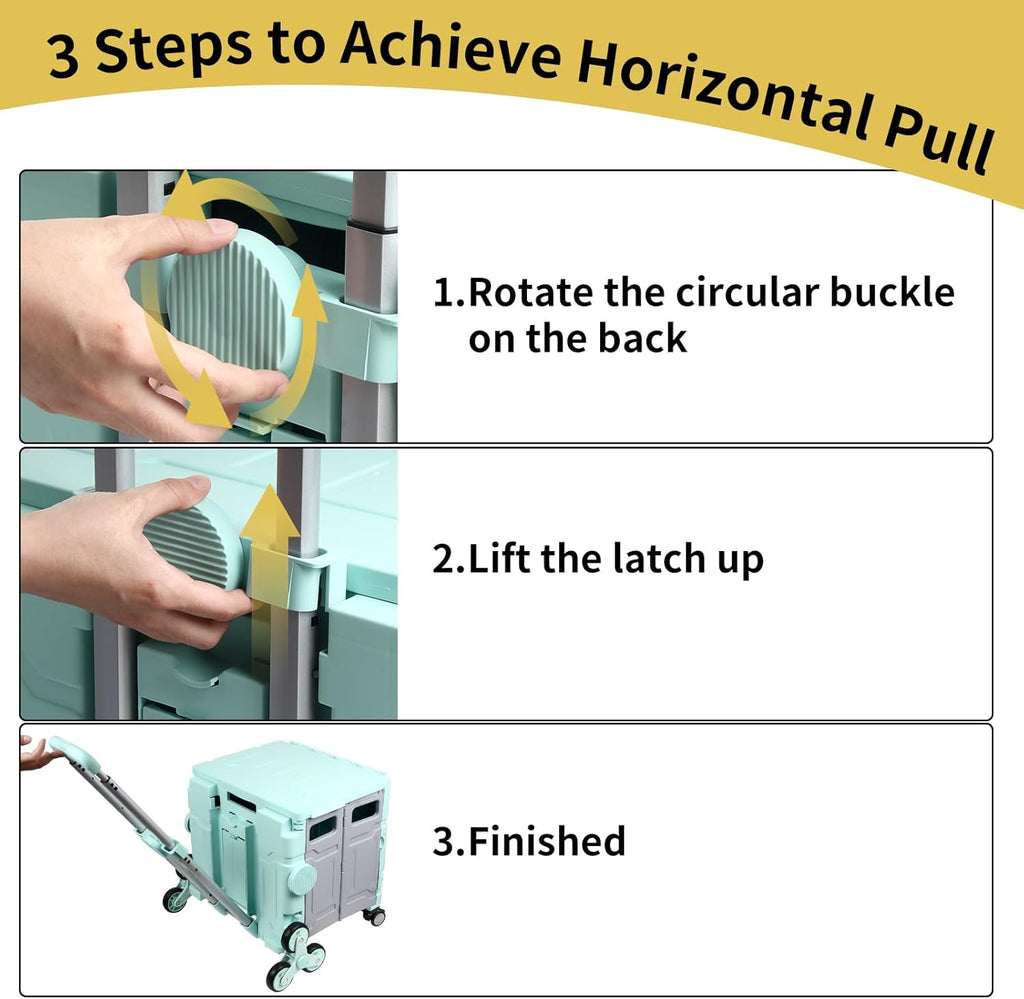 3 Steps to Achieve Horizontal Pull

1.Rotate the circular buckle on the back

2.Lift the latch up

3.Finished