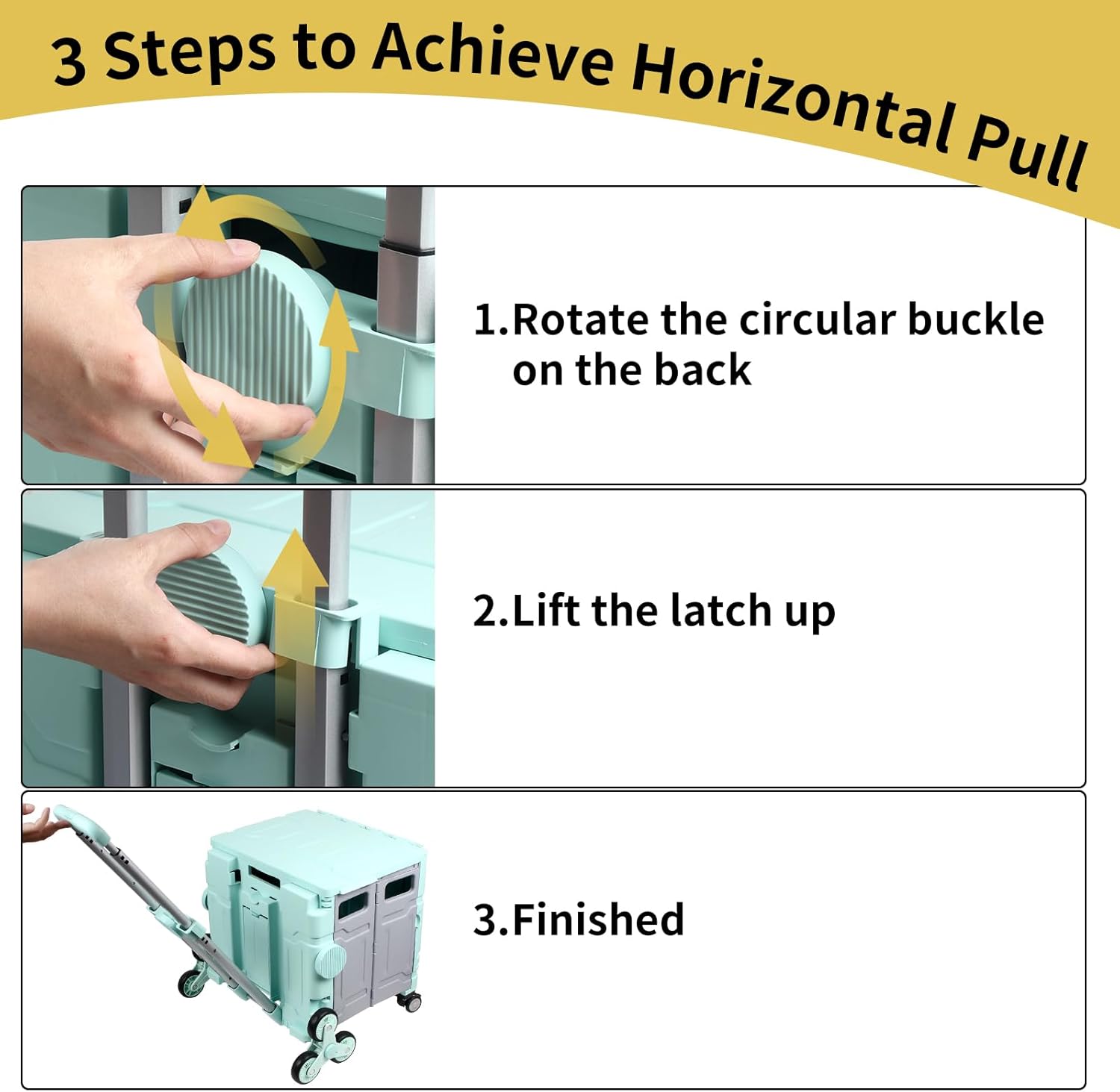 3 Steps to Achieve Horizontal Pull

1.Rotate the circular buckle on the back

2.Lift the latch up

3.Finished